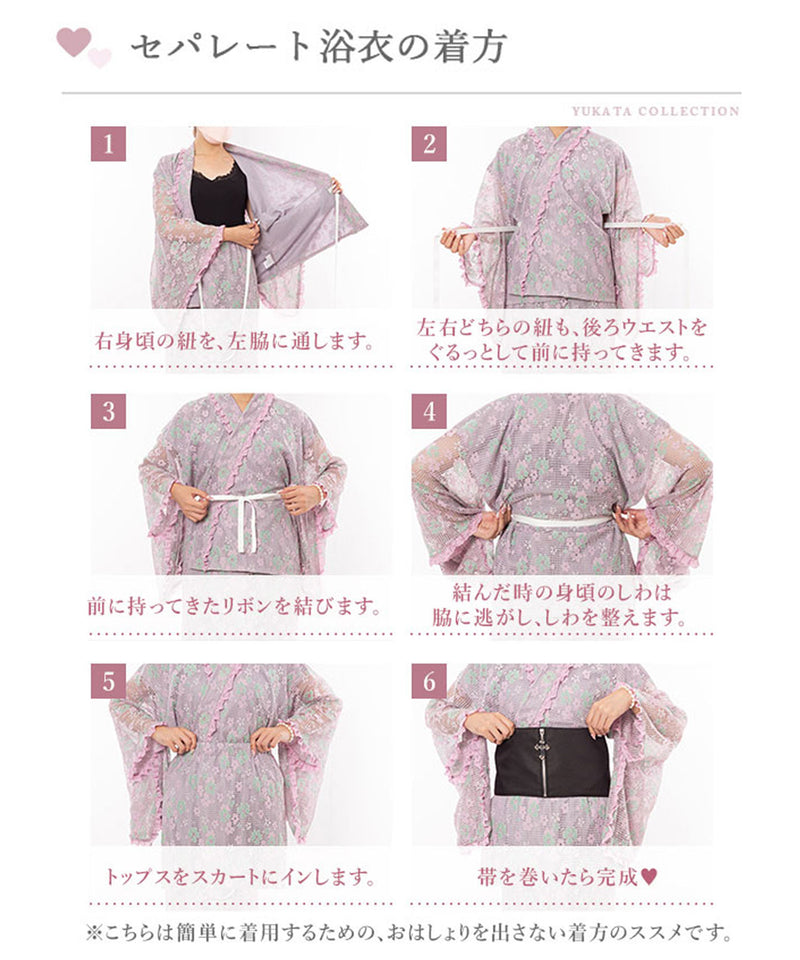 セパレート浴衣の着方

YUKATA COLLECTION

1

右身頃の紐を、左脇に通します。

2

左右どちらの紐も、後ろウエストをぐるっとして前に持ってきます。

3

前に持ってきたリボンを結びます。

4

結んだ時の身頃のしわは脇に逃がし、しわを整えます。

5

トップスをスカートにインします。

6

帯を巻いたら完成♥

※こちらは簡単に着用するための、おはしょりを出さない着方のススメです。